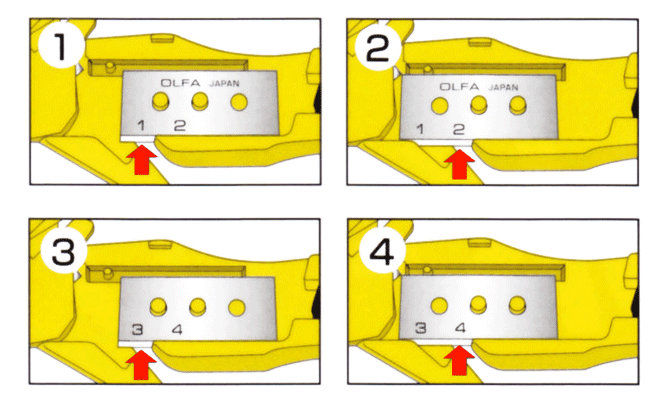 1
OLFA JAPAN
1 2

2
OLFA JAPAN
1 2

3
3 4

4
3 4